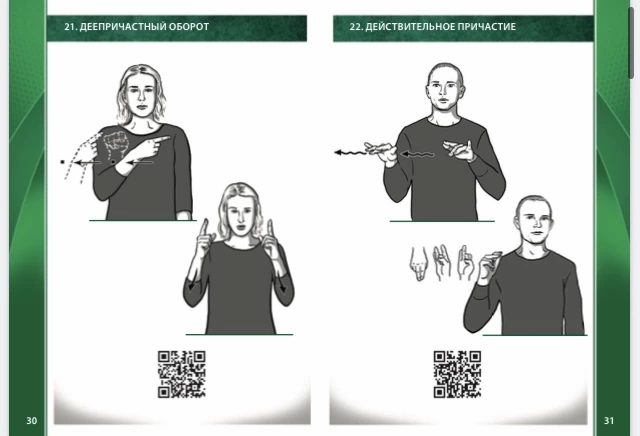 21. ДЕЕПРИЧАСТНЫЙ ОБОРОТ

30

22. ДЕЙСТВИТЕЛЬНОЕ ПРИЧАСТИЕ

31